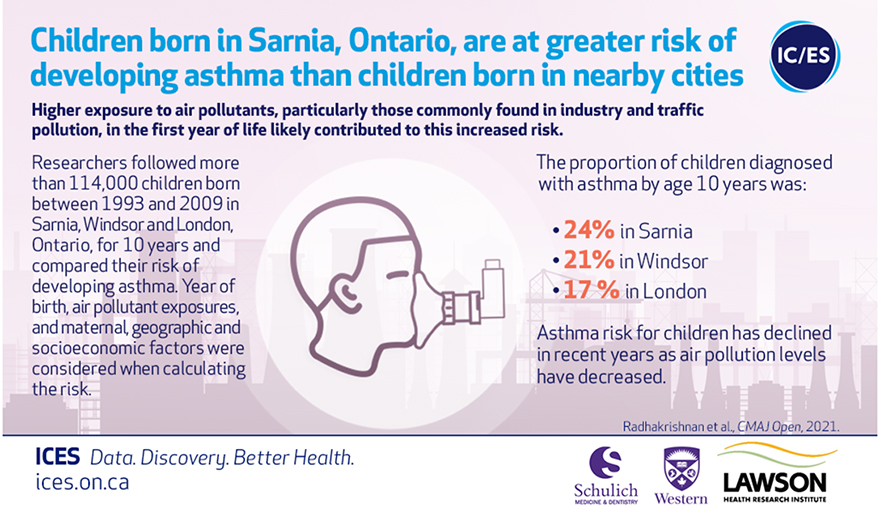 Children born in Sarnia, Ontario, are at greater risk of developing asthma than children born in nearby cities

IC/ES

Higher exposure to air pollutants, particularly those commonly found in industry and traffic pollution, in the first year of life likely contributed to this increased risk.

Researchers followed more than 114,000 children born between 1993 and 2009 in Sarnia, Windsor and London, Ontario, for 10 years and compared their risk of developing asthma. Year of birth, air pollutant exposures, and maternal, geographic and socioeconomic factors were considered when calculating the risk.

The proportion of children diagnosed with asthma by age 10 years was:

• 24% in Sarnia
• 21% in Windsor
• 17 % in London

Asthma risk for children has declined in recent years as air pollution levels have decreased.

Radhakrishnan et al., CMAJ Open, 2021.

ICES Data. Discovery. Better Health.
ices.on.ca

Schulich MEDICINE & DENTISTRY

Western

LAWSON HEALTH RESEARCH INSTITUTE